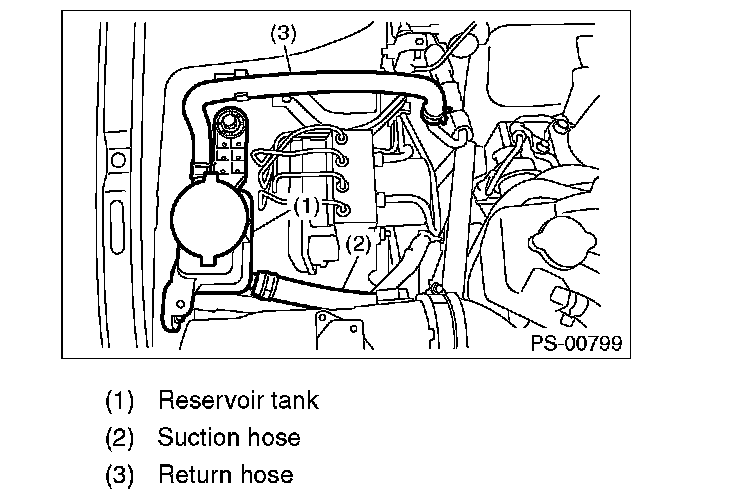 (3)
(1)
(2)
PS-00799

(1) Reservoir tank
(2) Suction hose
(3) Return hose