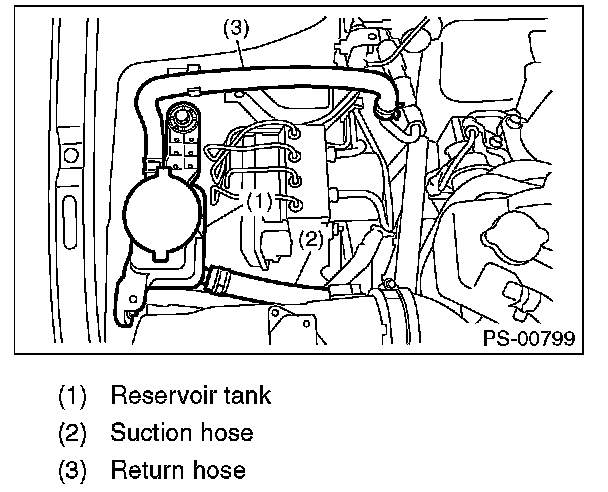 (3)
(1)
(2)
PS-00799

(1) Reservoir tank
(2) Suction hose
(3) Return hose