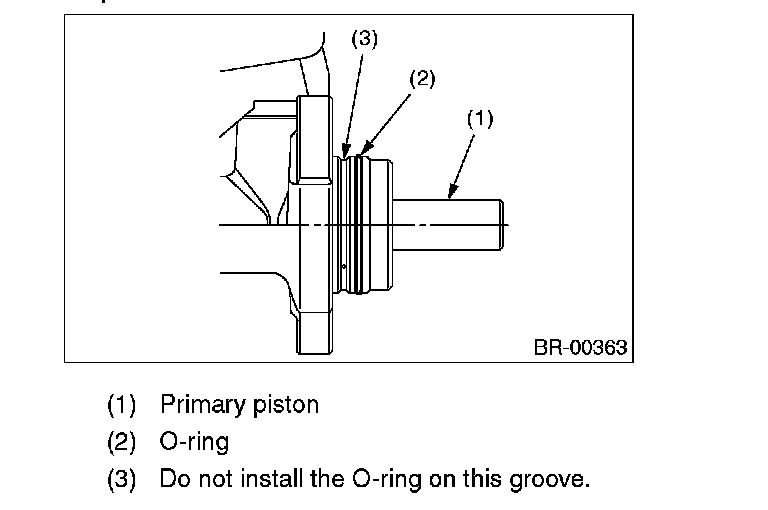 (3)
(2)
(1)
BR-00363

(1) Primary piston
(2) O-ring
(3) Do not install the O-ring on this groove.