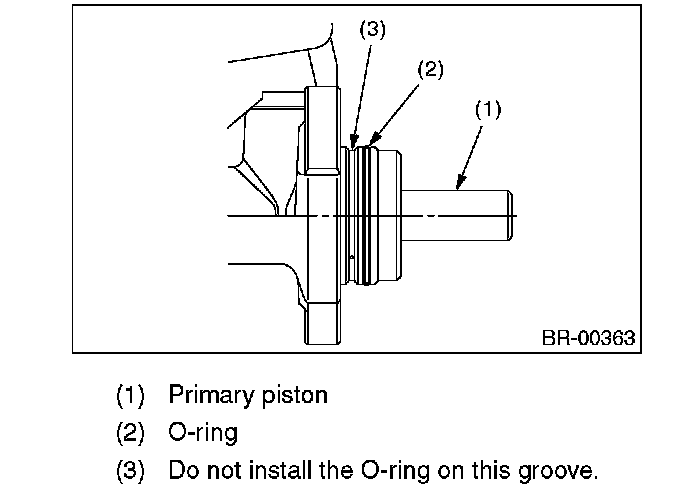 (3)

(2)

(1)

BR-00363

(1) Primary piston

(2) O-ring

(3) Do not install the O-ring on this groove.