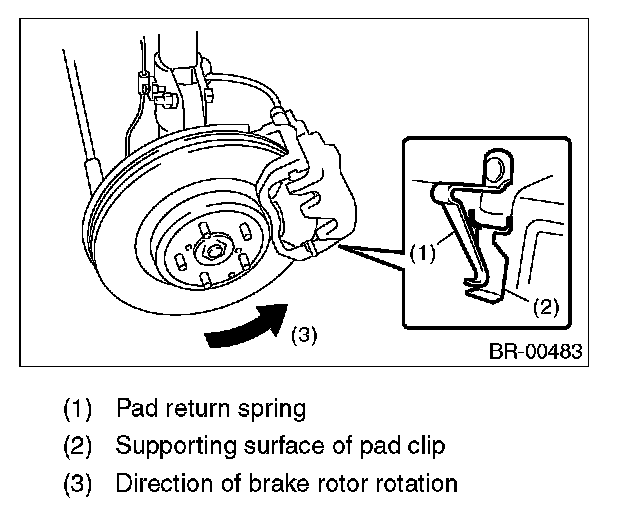 (1)

(2)

(3)

BR-00483

(1) Pad return spring
(2) Supporting surface of pad clip
(3) Direction of brake rotor rotation