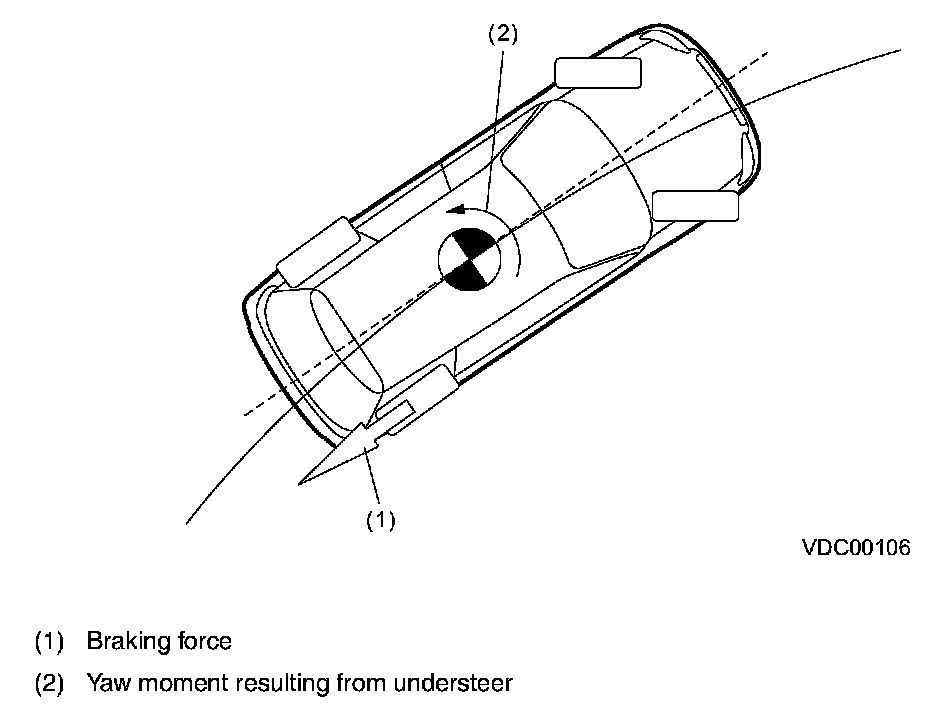 (2)

(1)

VDC00106

(1) Braking force

(2) Yaw moment resulting from understeer