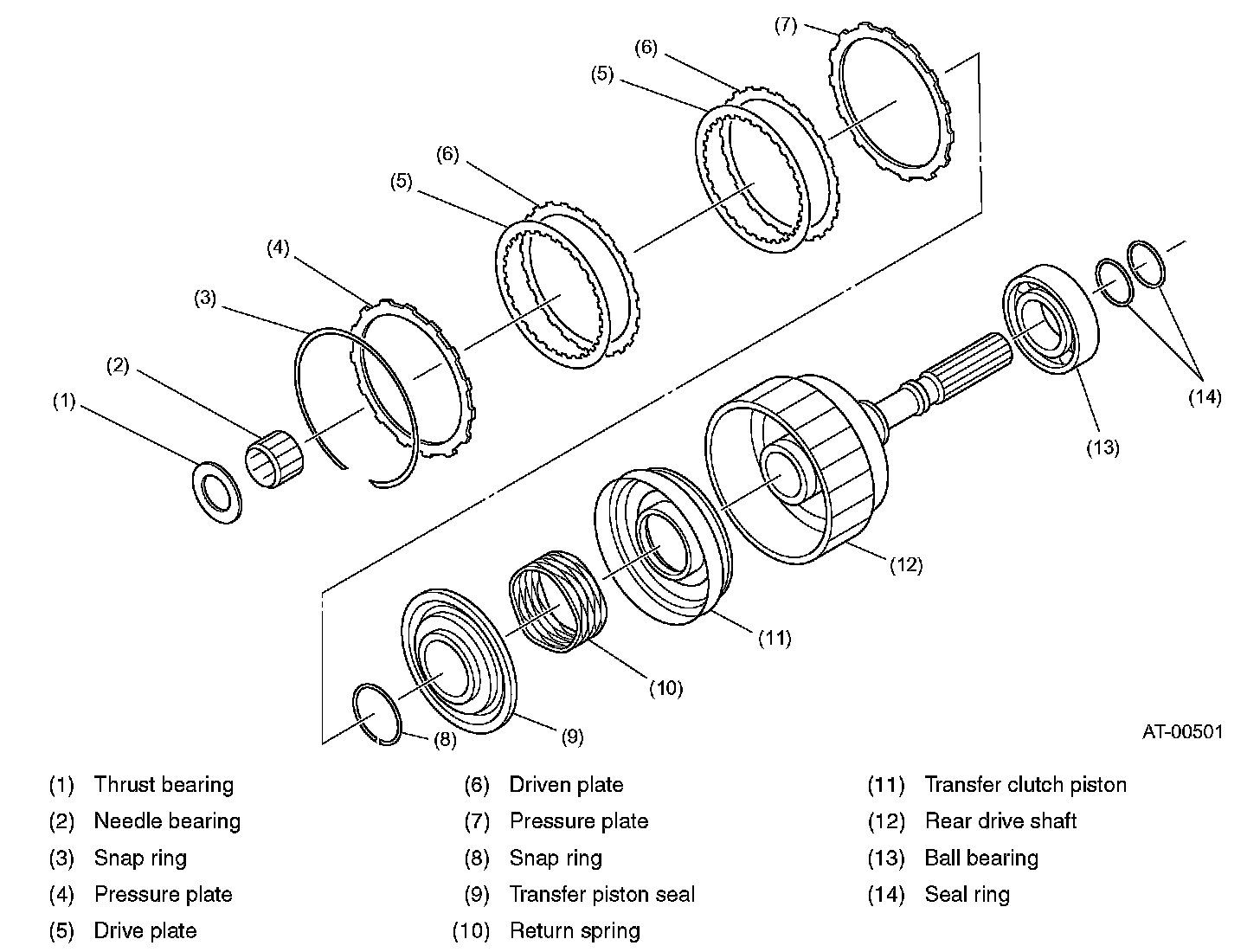 (7)
(6)
(5)
(6)
(5)
(4)
(3)
(2)
(1)
(14)
(13)
(12)
(11)
(10)
(9)
(8)
AT-00501

(1) Thrust bearing
(2) Needle bearing
(3) Snap ring
(4) Pressure plate
(5) Drive plate

(6) Driven plate
(7) Pressure plate
(8) Snap ring
(9) Transfer piston seal
(10) Return spring

(11) Transfer clutch piston
(12) Rear drive shaft
(13) Ball bearing
(14) Seal ring