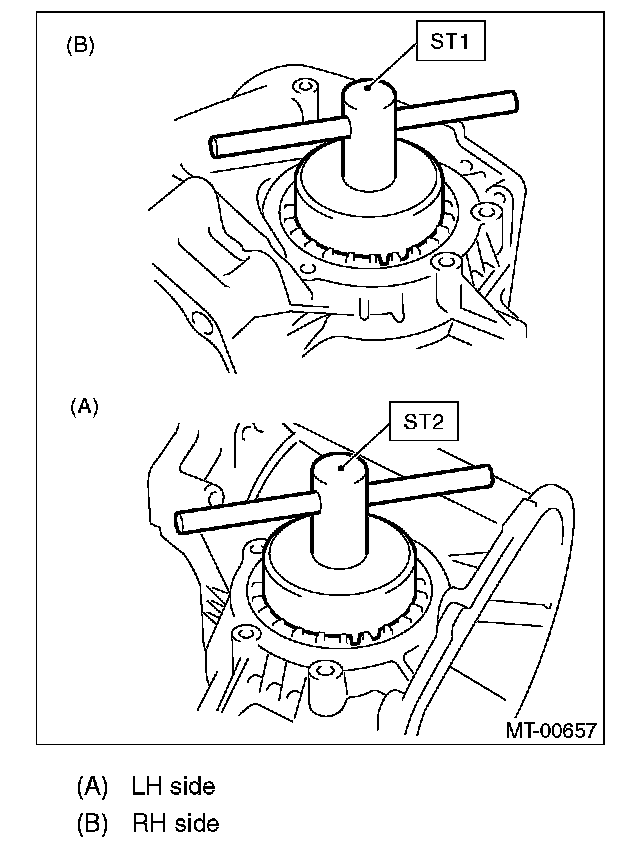 (B)

ST1

(A)

ST2

MT-00657

(A) LH side

(B) RH side