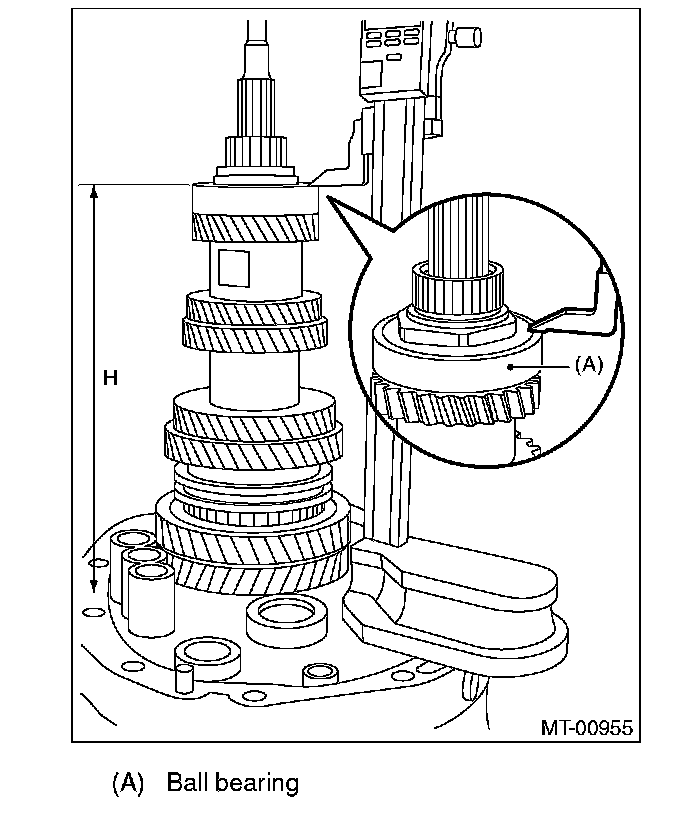 H

(A)

MT-00955

(A) Ball bearing