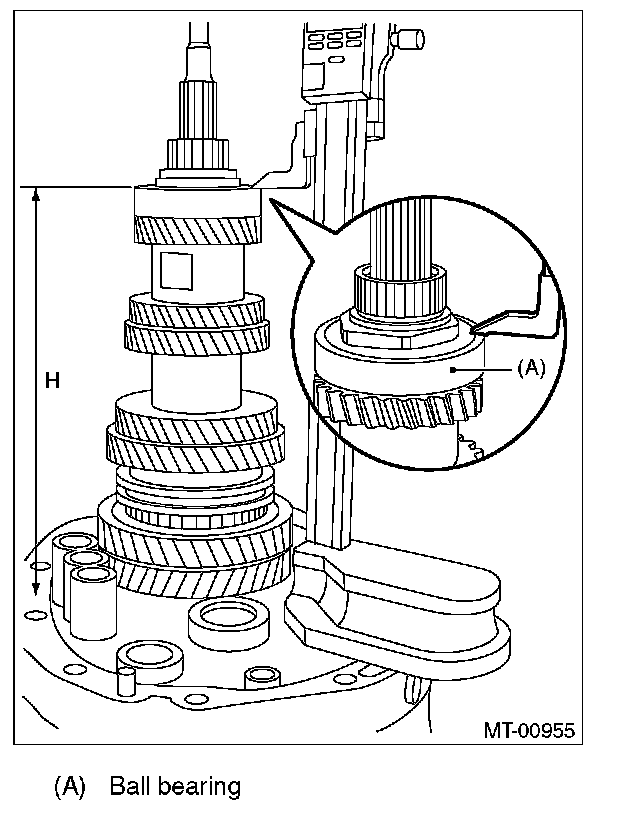 H

(A)

MT-00955

(A) Ball bearing