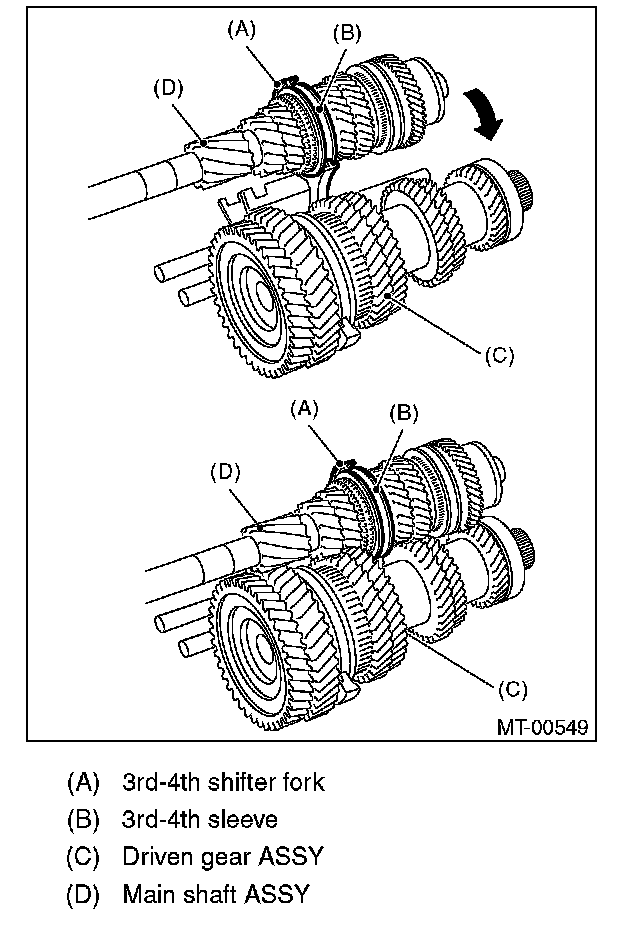 (A)

(B)

(D)

(C)

(A)

(B)

(D)

(C)

MT-00549

(A) 3rd-4th shifter fork
(B) 3rd-4th sleeve
(C) Driven gear ASSY
(D) Main shaft ASSY