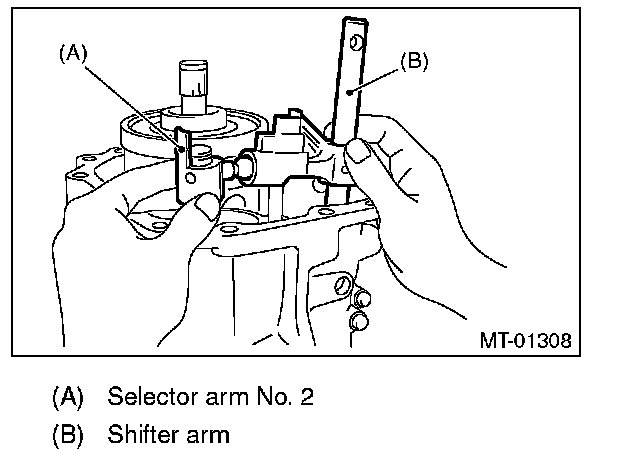 (A)
(B)
MT-01308

(A) Selector arm No. 2
(B) Shifter arm