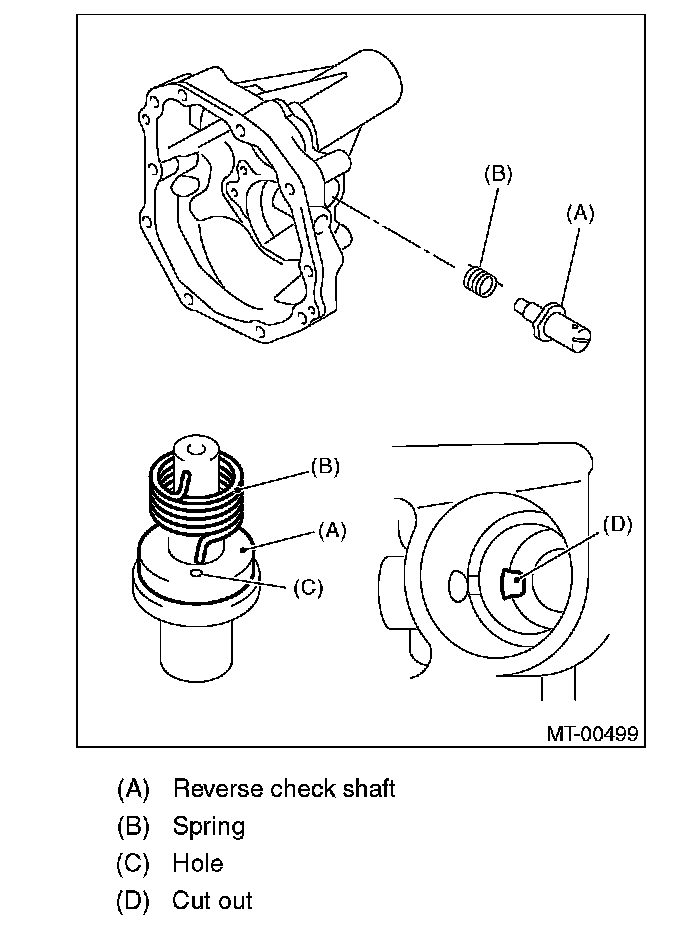 (B)
(A)
(B)
(A)
(C)
(D)
MT-00499

(A) Reverse check shaft
(B) Spring
(C) Hole
(D) Cut out