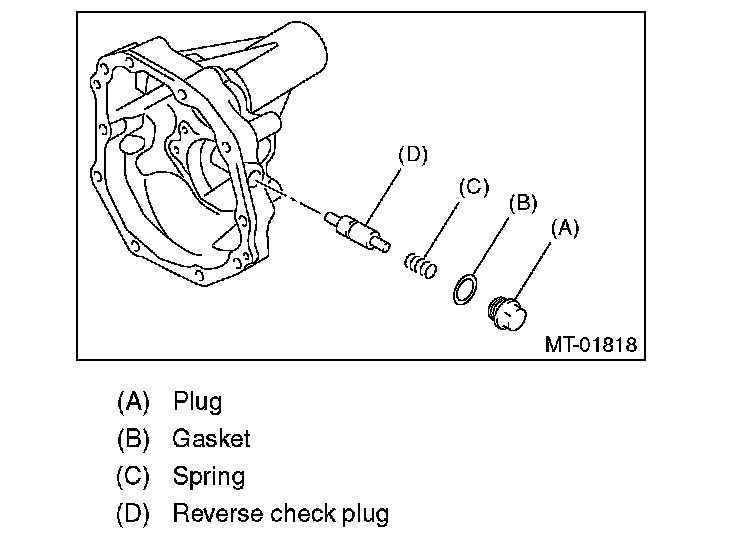 (D)
(C)
(B)
(A)
MT-01818

(A) Plug
(B) Gasket
(C) Spring
(D) Reverse check plug