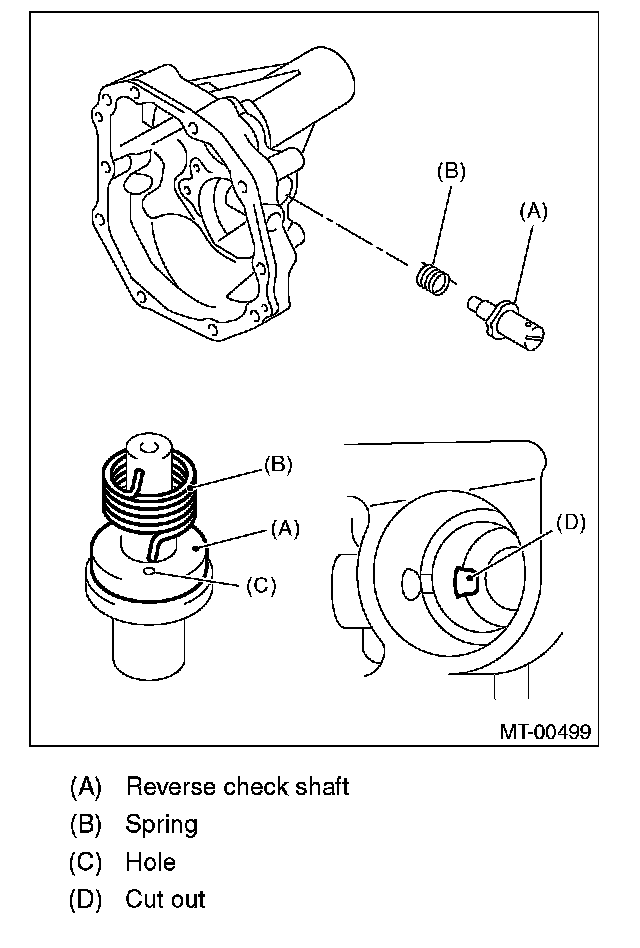 (B)
(A)
(B)
(A)
(C)
(D)
MT-00499

(A) Reverse check shaft
(B) Spring
(C) Hole
(D) Cut out