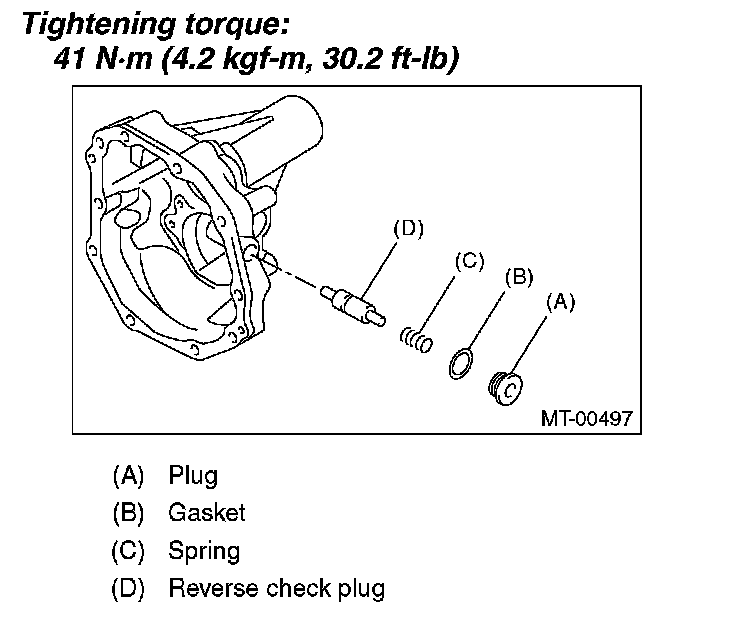 Tightening torque:
41 N·m (4.2 kgf-m, 30.2 ft-lb)

(D)
(C)
(B)
(A)
MT-00497

(A) Plug
(B) Gasket
(C) Spring
(D) Reverse check plug