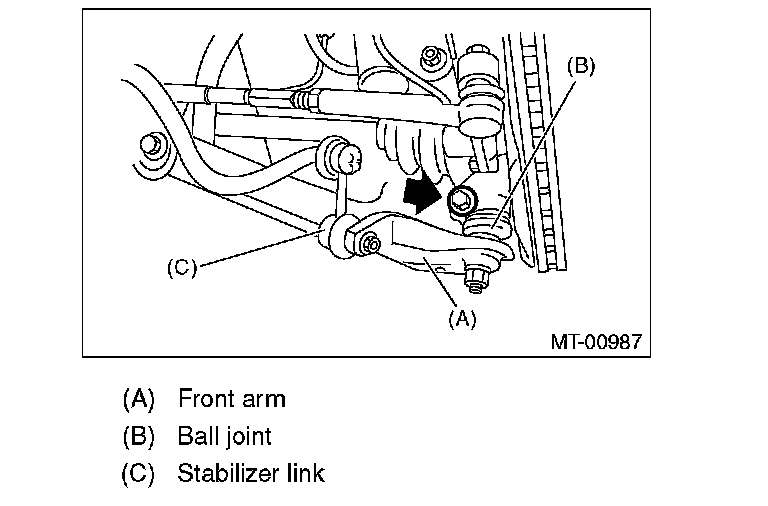 (B)

(C)

(A)

MT-00987

(A) Front arm
(B) Ball joint
(C) Stabilizer link