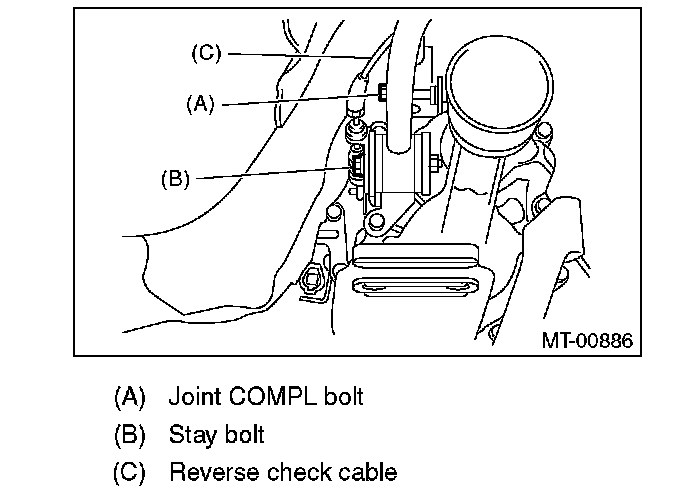 (C)
(A)
(B)
MT-00886

(A) Joint COMPL bolt
(B) Stay bolt
(C) Reverse check cable