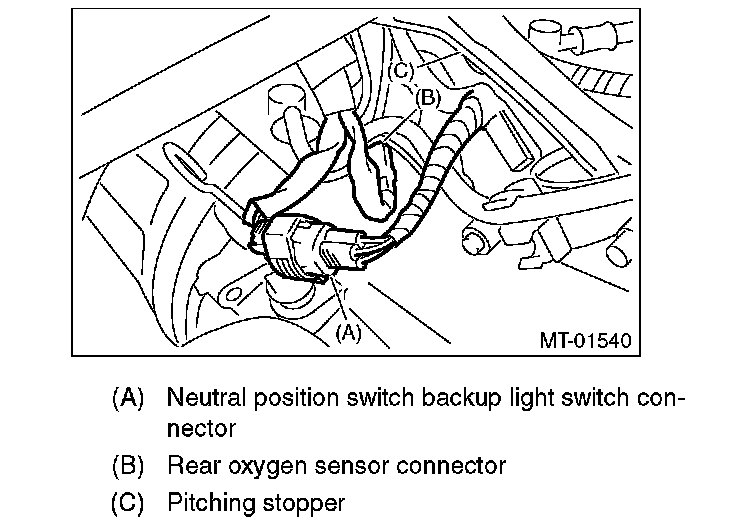 (C)
(B)
(A)
MT-01540

(A) Neutral position switch backup light switch connector

(B) Rear oxygen sensor connector

(C) Pitching stopper