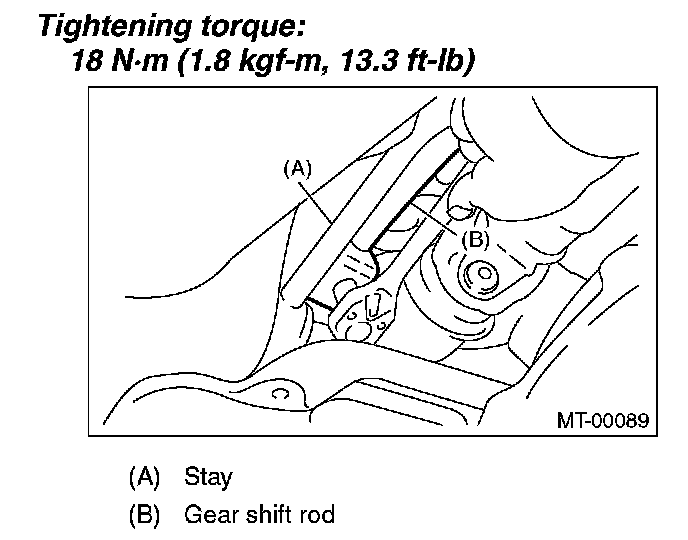 Tightening torque:
18 N·m (1.8 kgf-m, 13.3 ft-lb)

(A)

(B)

MT-00089

(A) Stay
(B) Gear shift rod