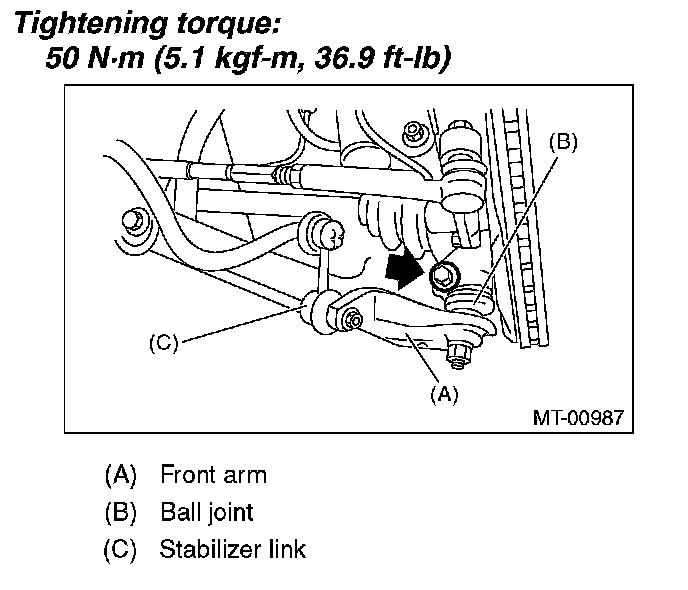 Tightening torque:
50 N·m (5.1 kgf-m, 36.9 ft-lb)

(B)

(C)

(A)

MT-00987

(A) Front arm
(B) Ball joint
(C) Stabilizer link