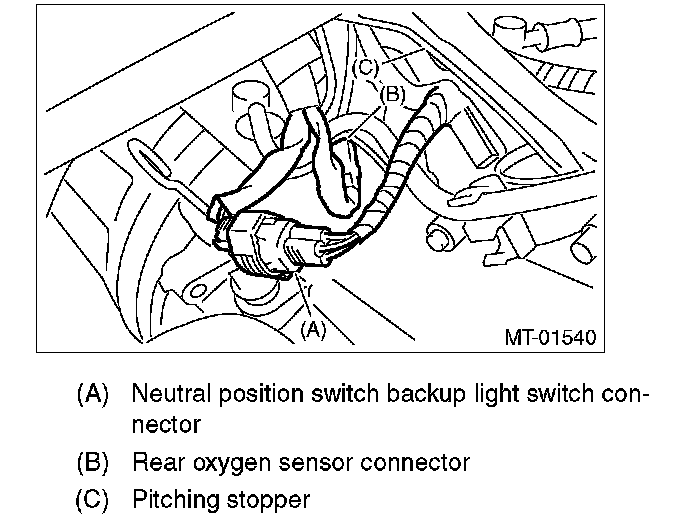 (C)
(B)
(A)
MT-01540

(A) Neutral position switch backup light switch connector

(B) Rear oxygen sensor connector

(C) Pitching stopper