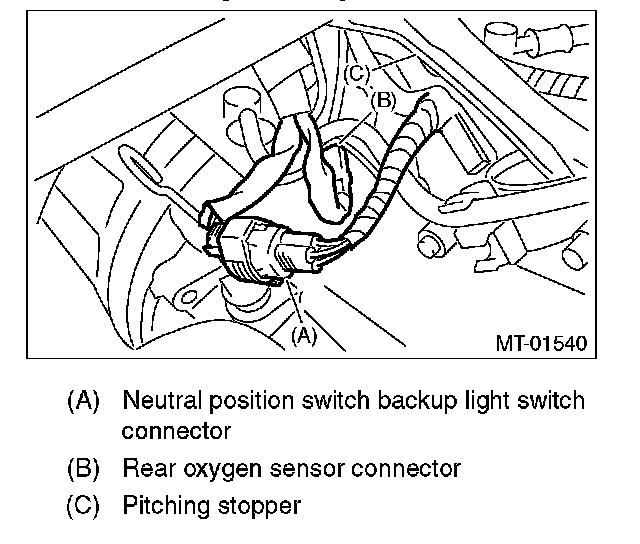 (C)
(B)
(A)
MT-01540

(A) Neutral position switch backup light switch connector

(B) Rear oxygen sensor connector

(C) Pitching stopper