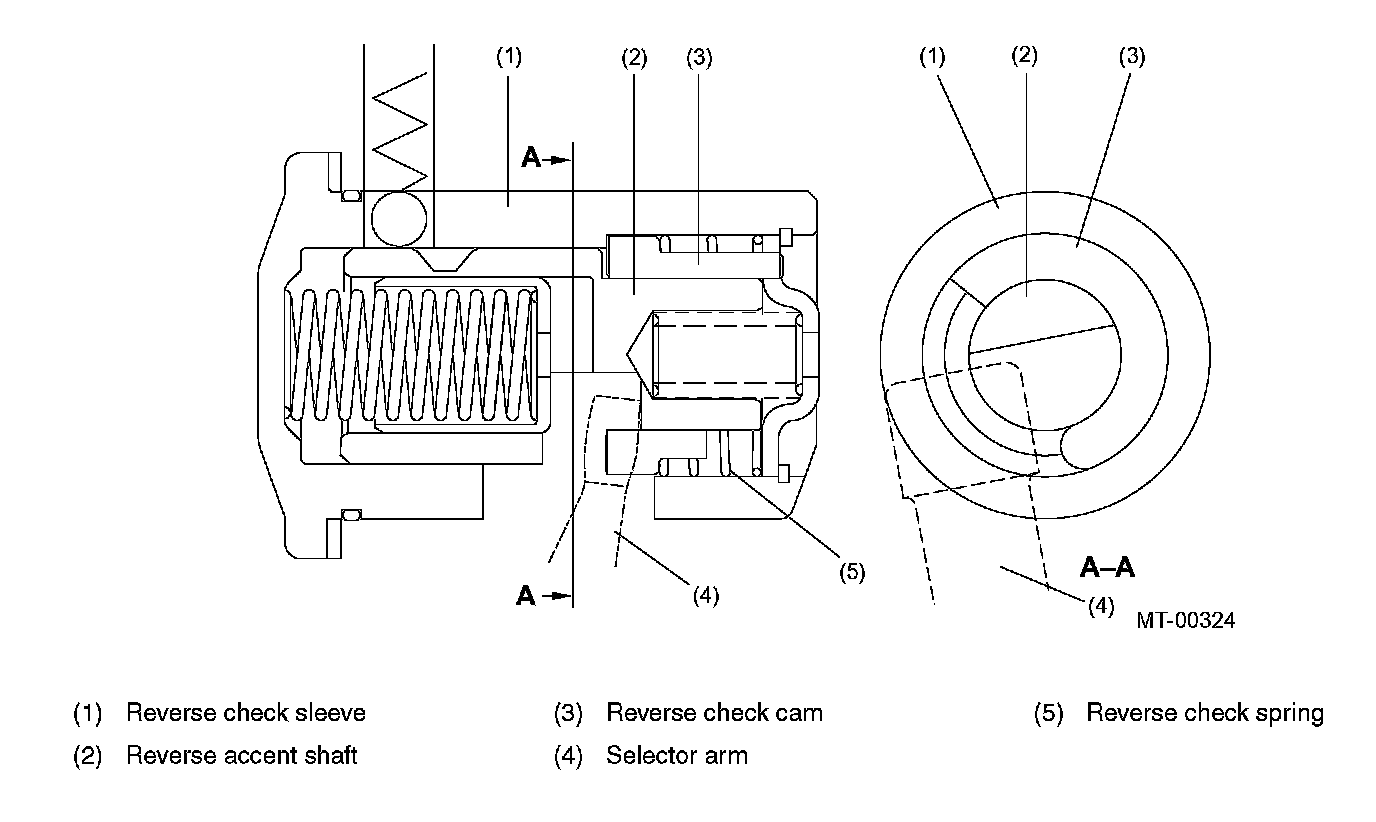 (1) (2) (3)

A

A

(4)

(5)

(1) (2) (3)

A–A

(4)

MT-00324

(1) Reverse check sleeve
(2) Reverse accent shaft
(3) Reverse check cam
(4) Selector arm
(5) Reverse check spring