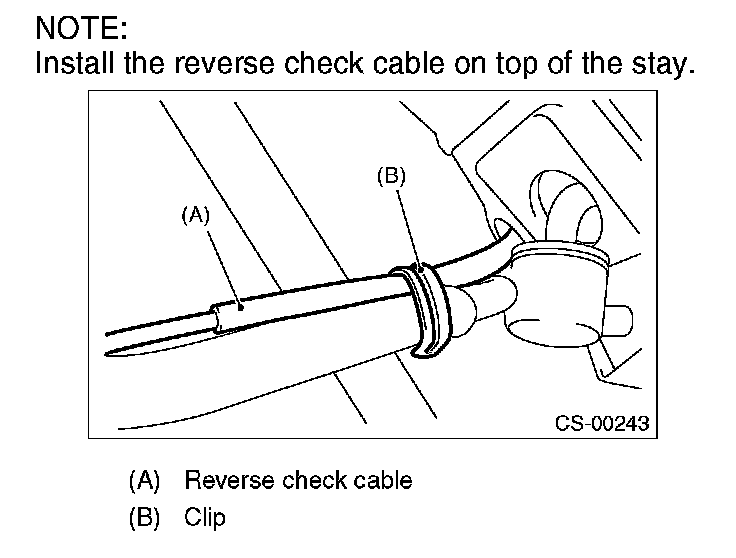 NOTE:
Install the reverse check cable on top of the stay.

(B)

(A)

CS-00243

(A) Reverse check cable
(B) Clip