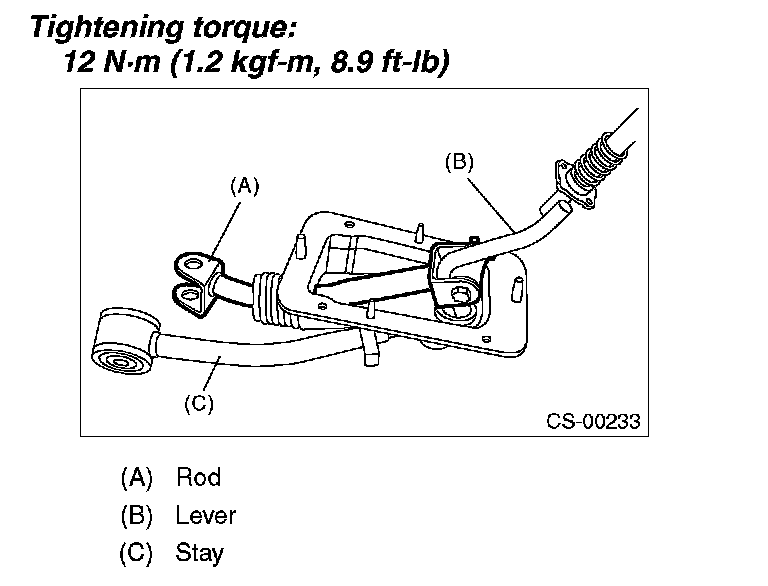 Tightening torque:
12 N·m (1.2 kgf-m, 8.9 ft-lb)

(B)

(A)

(C)

CS-00233

(A) Rod
(B) Lever
(C) Stay