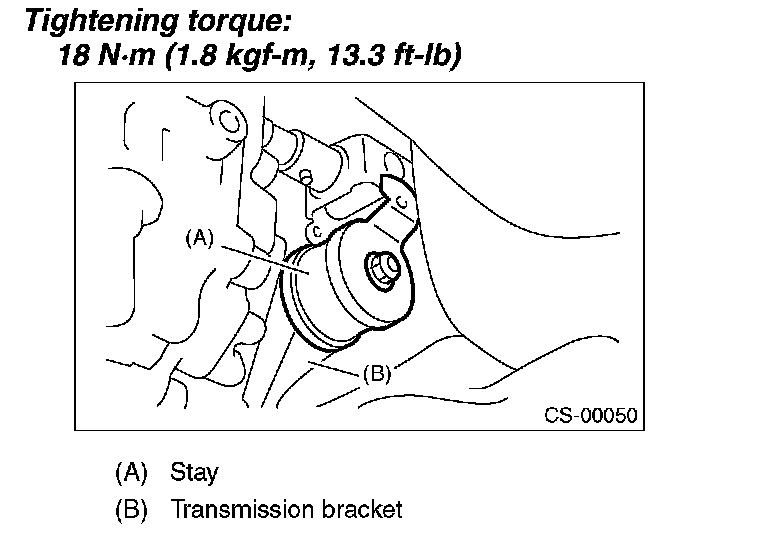 Tightening torque:
18 N·m (1.8 kgf-m, 13.3 ft-lb)

(A)

(B)

CS-00050

(A) Stay

(B) Transmission bracket