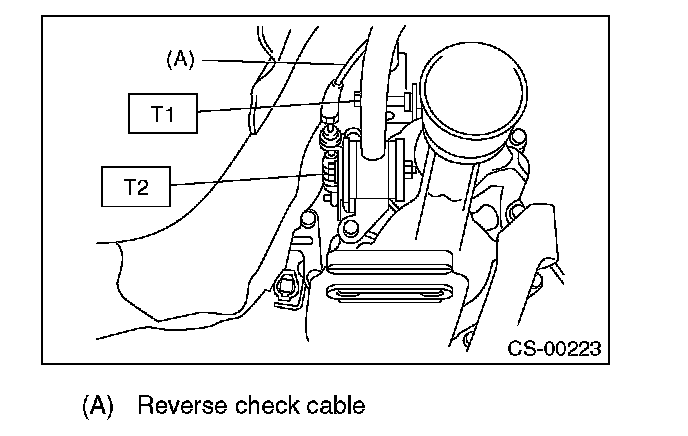 (A)

T1

T2

CS-00223

(A) Reverse check cable