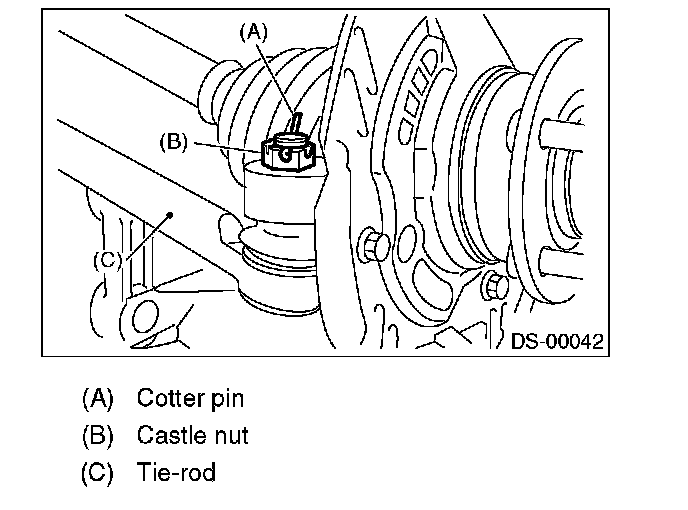 (A)
(B)
(C)
DS-00042

(A) Cotter pin
(B) Castle nut
(C) Tie-rod