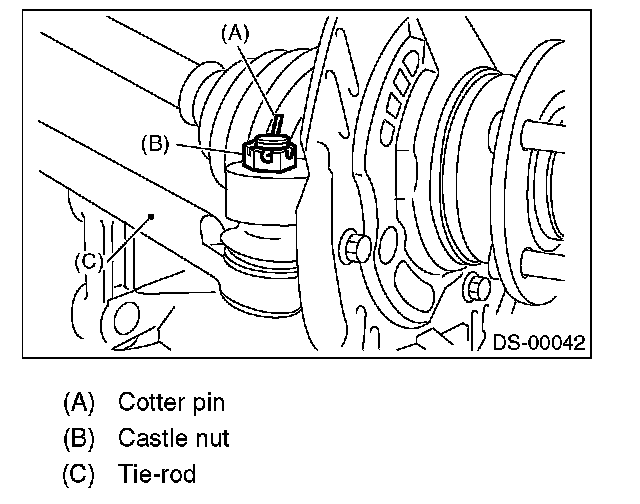 (A)

(B)

(C)

DS-00042

(A) Cotter pin
(B) Castle nut
(C) Tie-rod