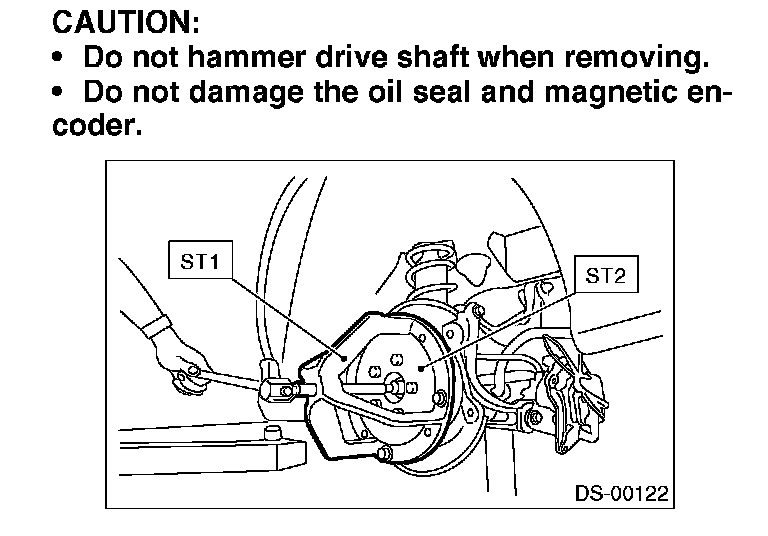 CAUTION:
• Do not hammer drive shaft when removing.
• Do not damage the oil seal and magnetic encoder.

ST1
ST2
DS-00122