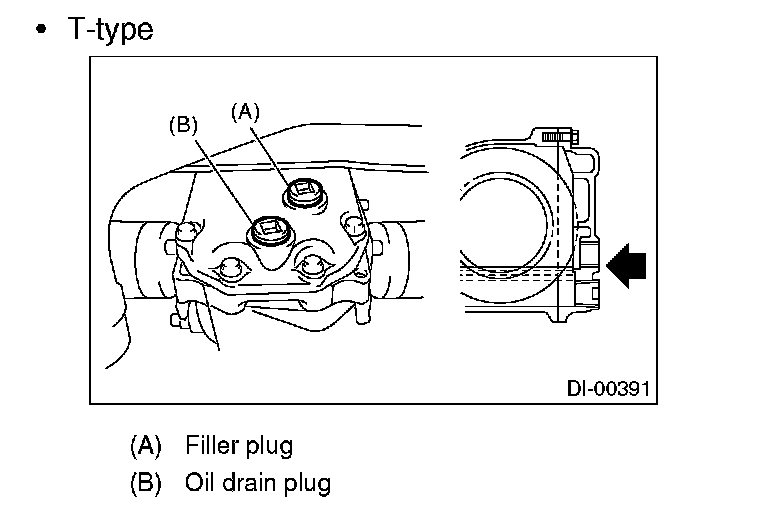 • T-type

(B)
(A)

DI-00391

(A) Filler plug
(B) Oil drain plug