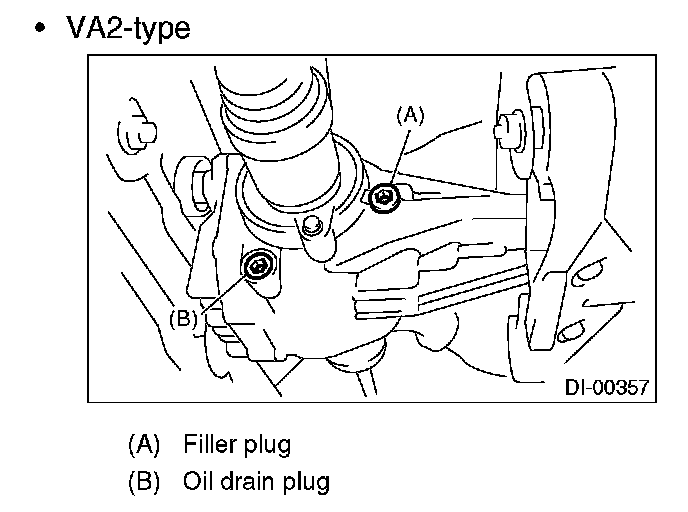 • VA2-type

(A)

(B)

DI-00357

(A) Filler plug

(B) Oil drain plug