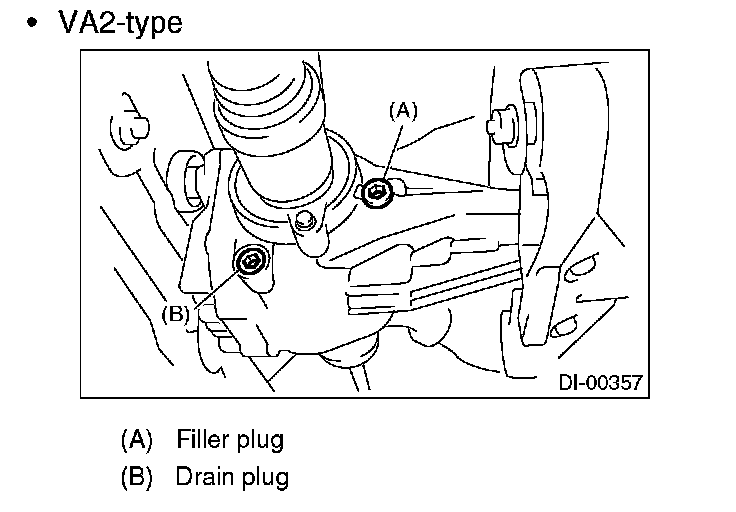 • VA2-type

(A)

(B)

DI-00357

(A) Filler plug

(B) Drain plug