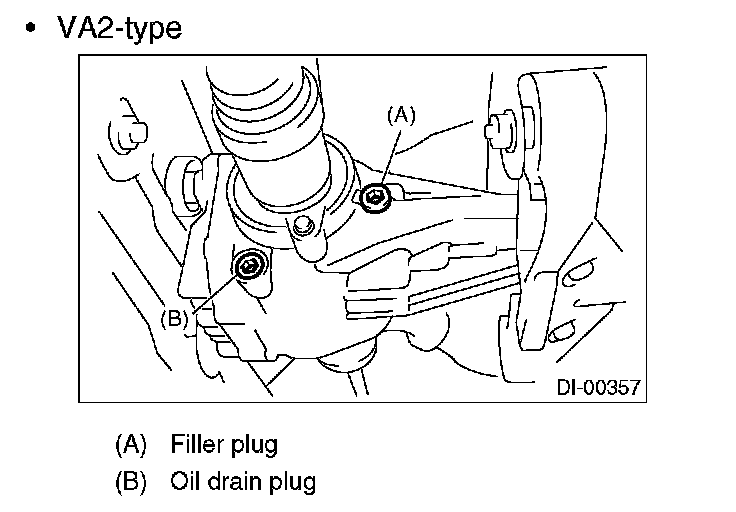 • VA2-type

(A)

(B)

DI-00357

(A) Filler plug

(B) Oil drain plug