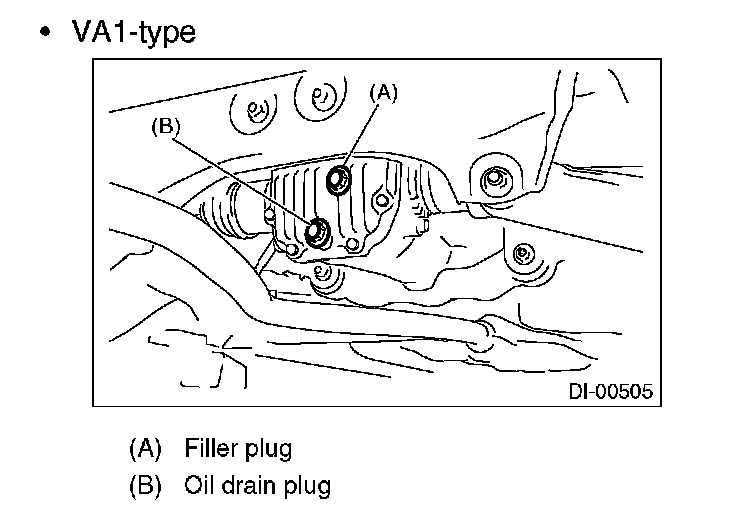 • VA1-type

(A)

(B)

DI-00505

(A) Filler plug

(B) Oil drain plug