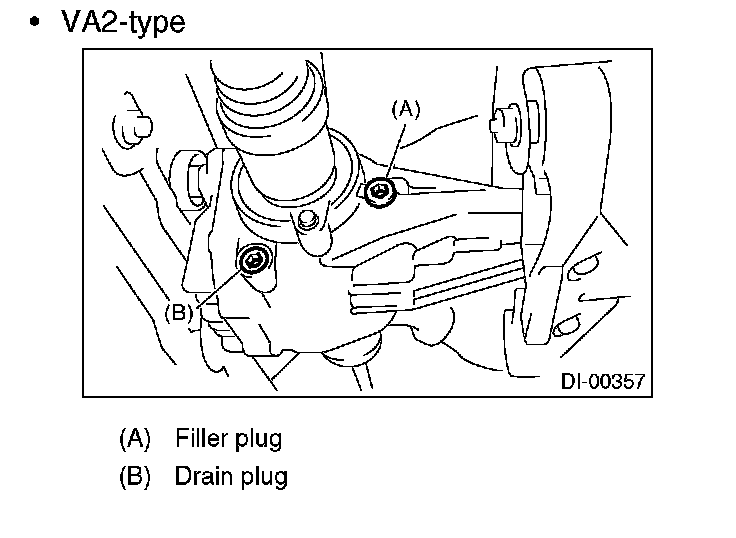 • VA2-type

(A)

(B)

DI-00357

(A) Filler plug
(B) Drain plug