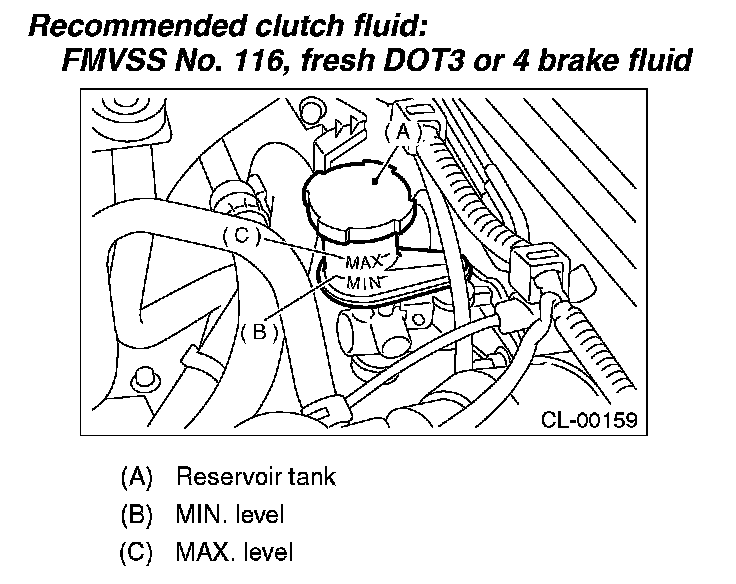 Recommended clutch fluid:
FMVSS No. 116, fresh DOT3 or 4 brake fluid

(A)
(C)
MAX
MIN
(B)
CL-00159

(A) Reservoir tank
(B) MIN. level
(C) MAX. level