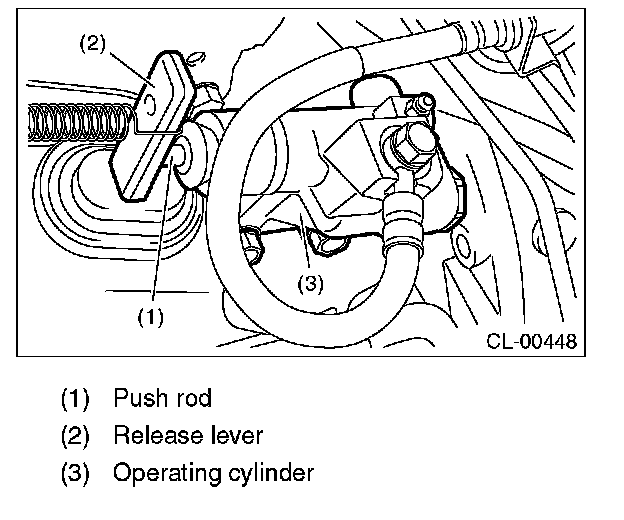 (2)

(3)

(1)

CL-00448

(1) Push rod
(2) Release lever
(3) Operating cylinder