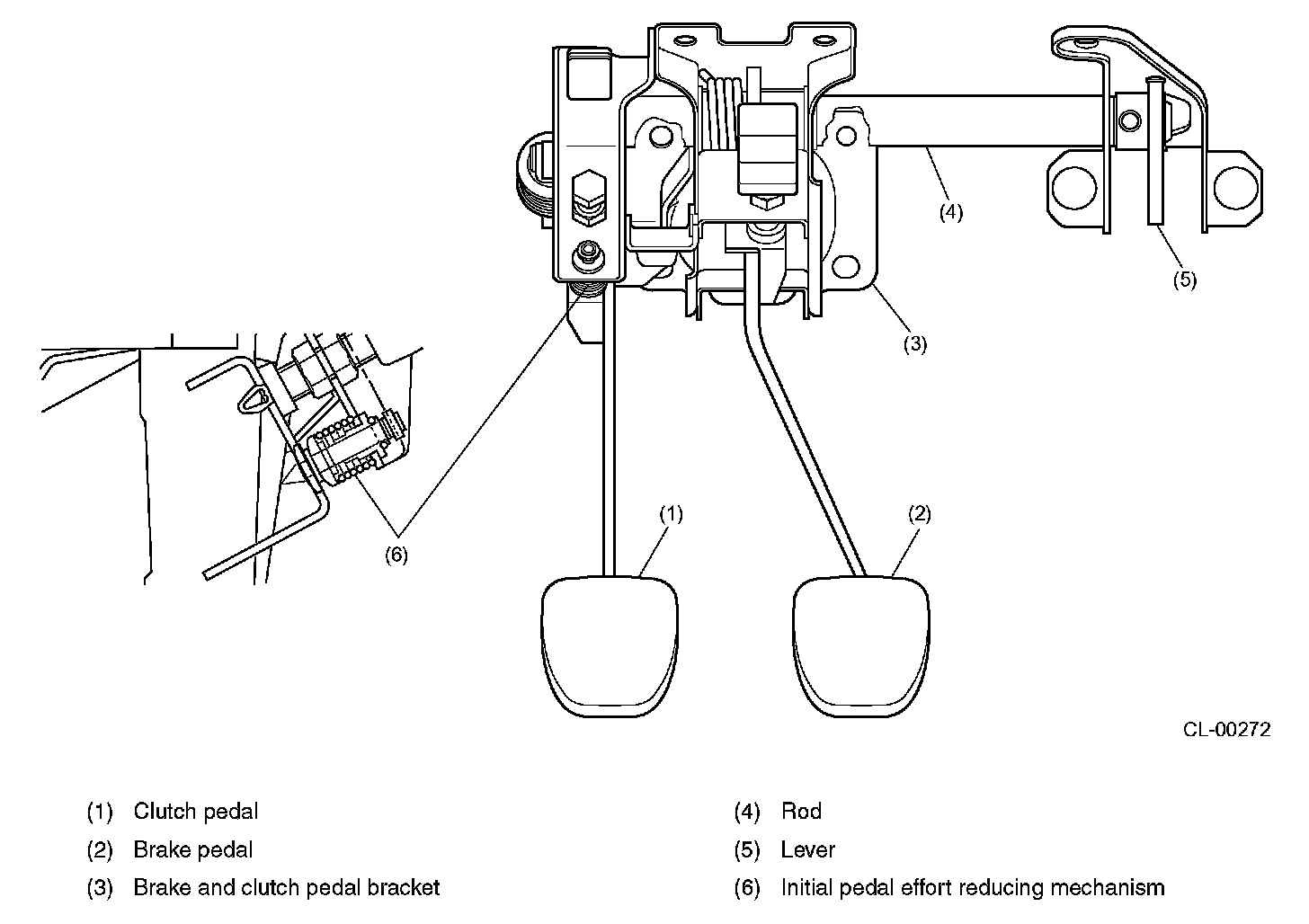 (4)

(5)

(3)

(6)

(1)

(2)

CL-00272

(1) Clutch pedal
(2) Brake pedal
(3) Brake and clutch pedal bracket

(4) Rod
(5) Lever
(6) Initial pedal effort reducing mechanism