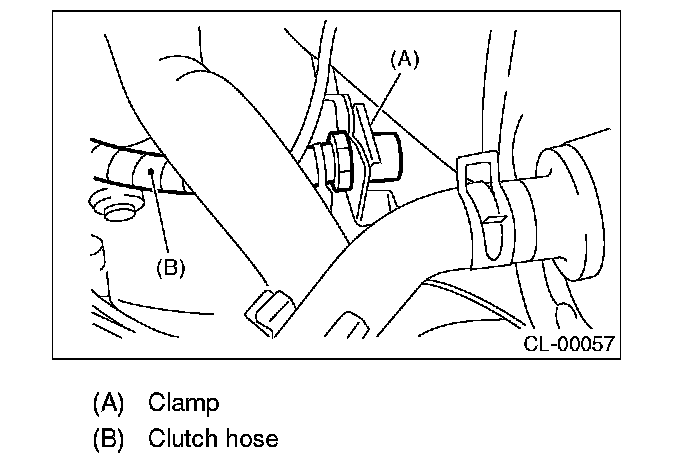 (A)

(B)

CL-00057

(A) Clamp
(B) Clutch hose