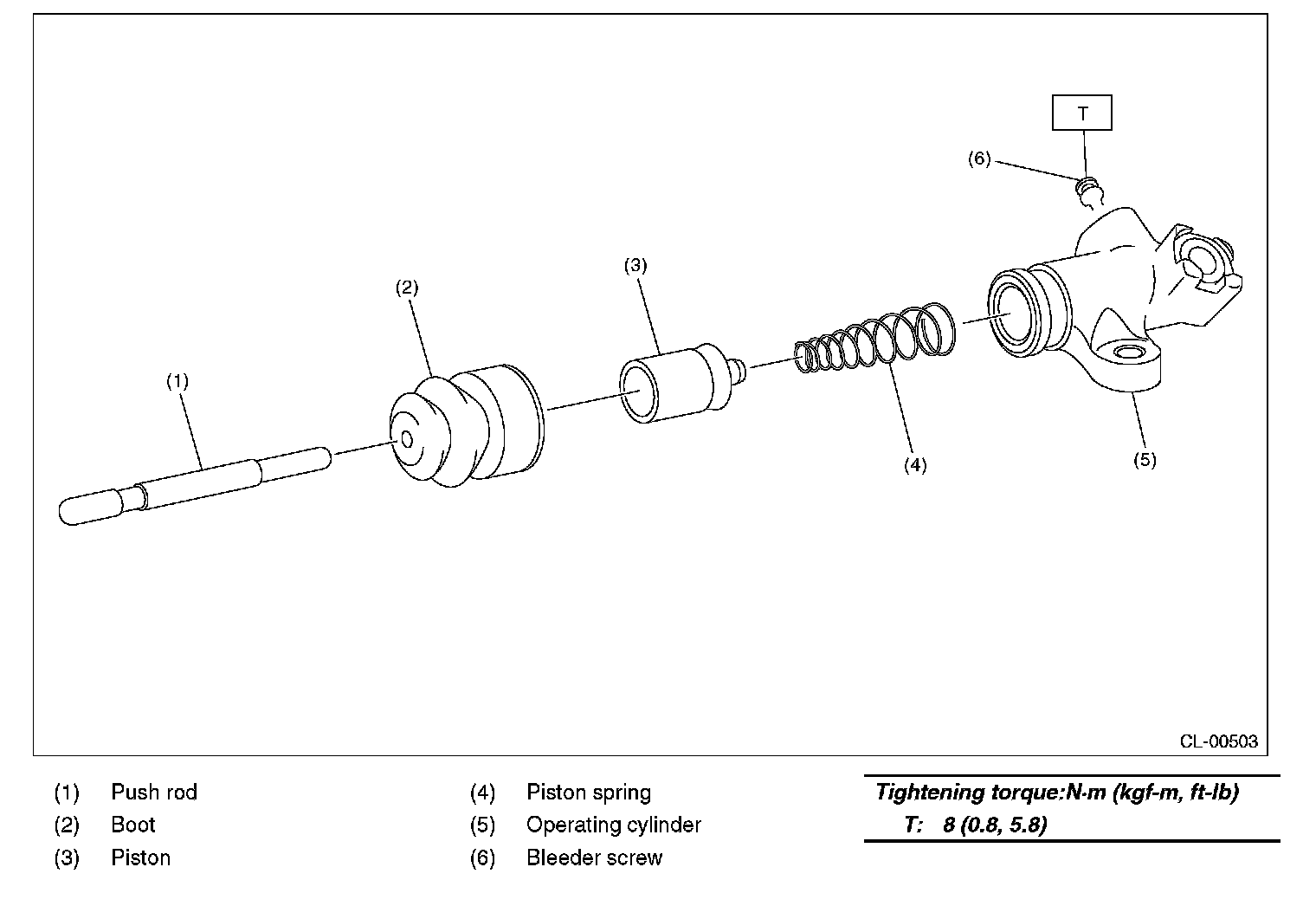 T

(6)

(3)

(2)

(1)

(4)

(5)

CL-00503

(1) Push rod
(2) Boot
(3) Piston

(4) Piston spring
(5) Operating cylinder
(6) Bleeder screw

Tightening torque:N·m (kgf-m, ft-lb)
T: 8 (0.8, 5.8)