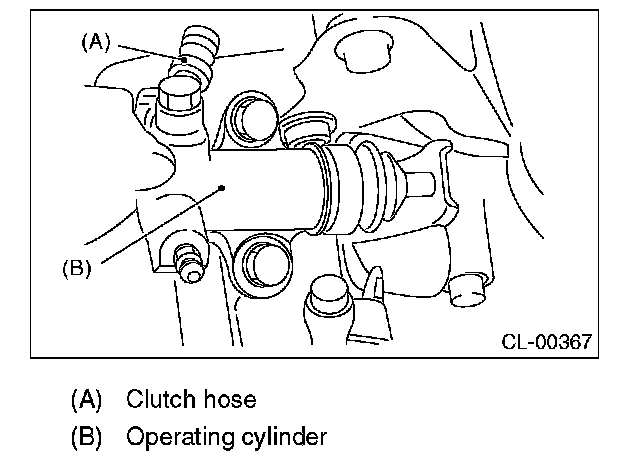 (A)

(B)

CL-00367

(A) Clutch hose

(B) Operating cylinder