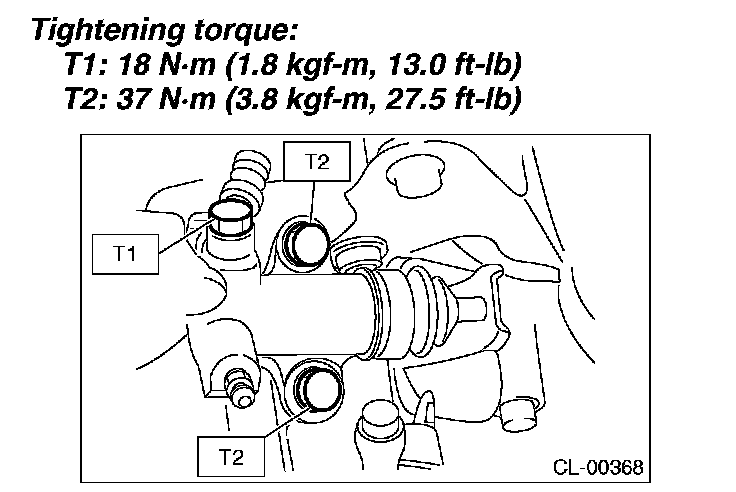 Tightening torque:
T1: 18 N·m (1.8 kgf-m, 13.0 ft-lb)
T2: 37 N·m (3.8 kgf-m, 27.5 ft-lb)

T2

T1

T2

CL-00368