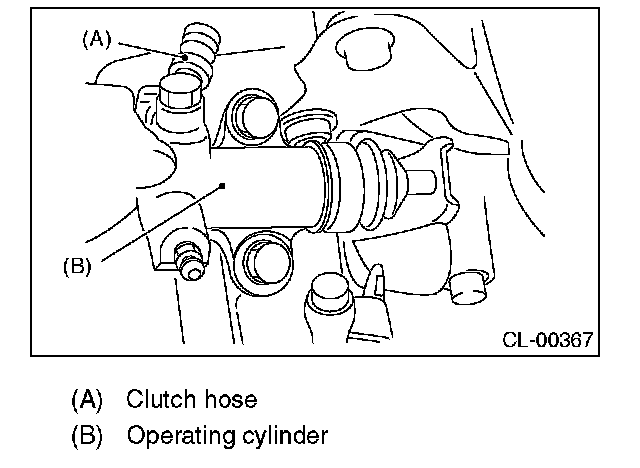 (A)

(B)

CL-00367

(A) Clutch hose

(B) Operating cylinder