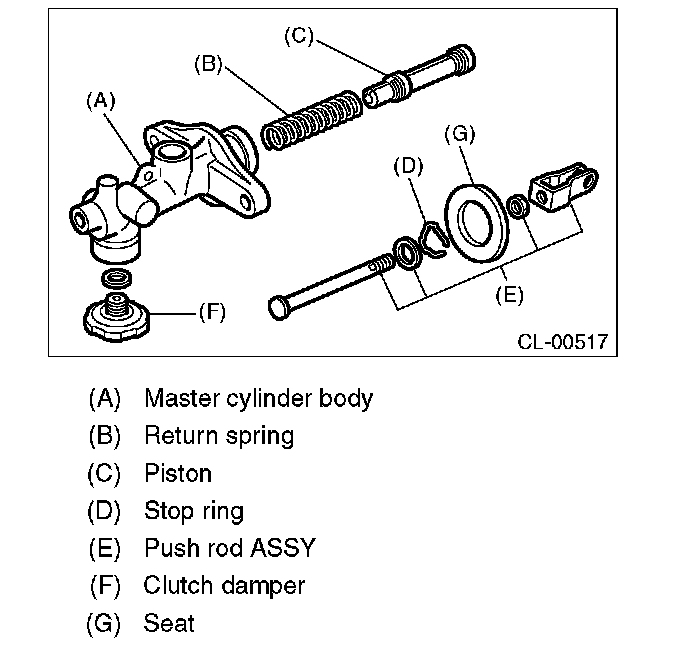 (C)
(B)
(A)
(G)
(D)
(E)
(F)
CL-00517

(A) Master cylinder body
(B) Return spring
(C) Piston
(D) Stop ring
(E) Push rod ASSY
(F) Clutch damper
(G) Seat