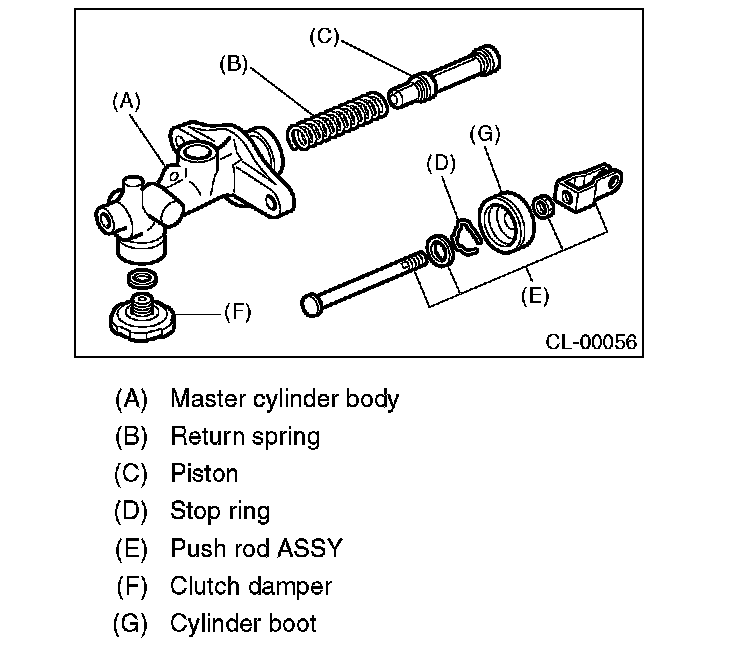 (C)
(B)
(A)
(G)
(D)
(E)
(F)
CL-00056

(A) Master cylinder body
(B) Return spring
(C) Piston
(D) Stop ring
(E) Push rod ASSY
(F) Clutch damper
(G) Cylinder boot