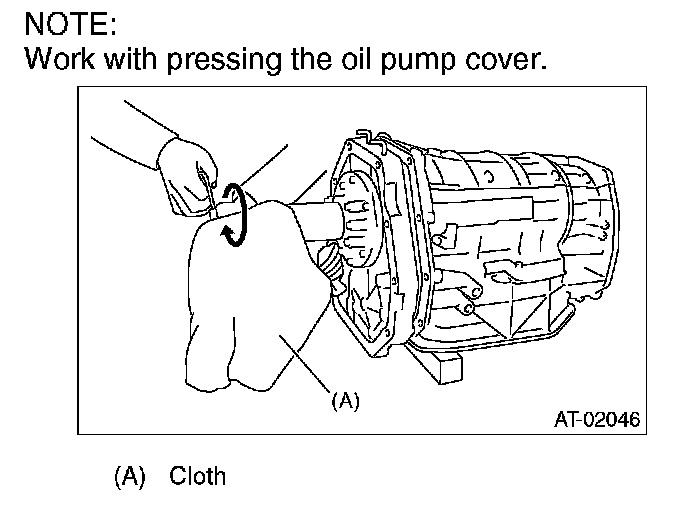 NOTE:
Work with pressing the oil pump cover.

(A)

AT-02046

(A) Cloth