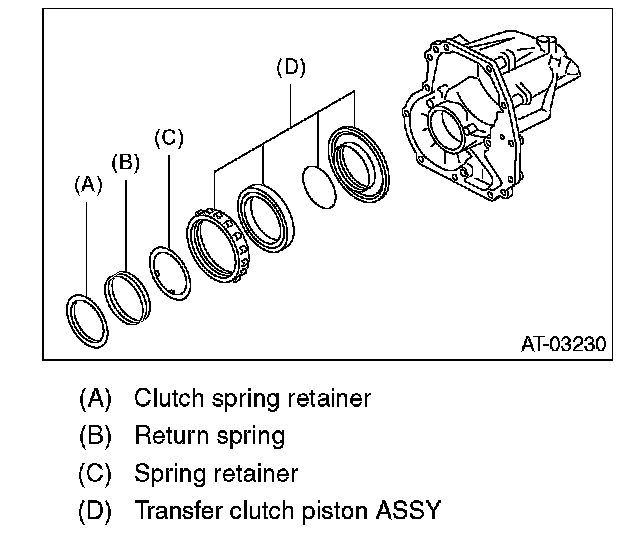 (D)
(C)
(B)
(A)
AT-03230

(A) Clutch spring retainer
(B) Return spring
(C) Spring retainer
(D) Transfer clutch piston ASSY