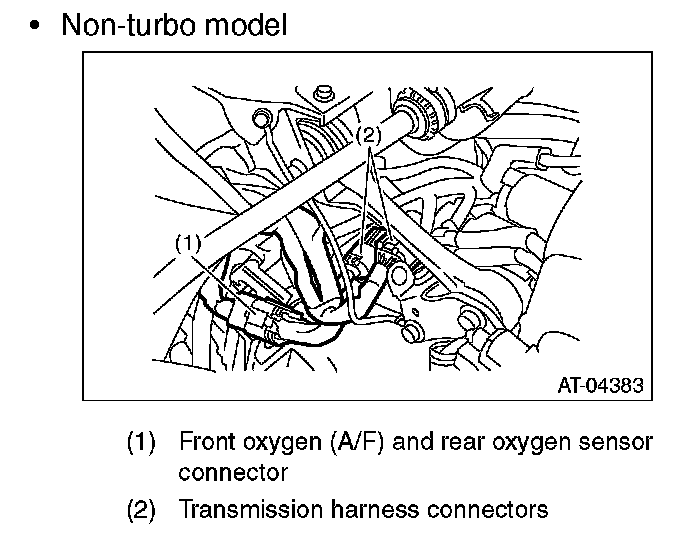 • Non-turbo model

(2)

(1)

AT-04383

(1) Front oxygen (A/F) and rear oxygen sensor connector

(2) Transmission harness connectors